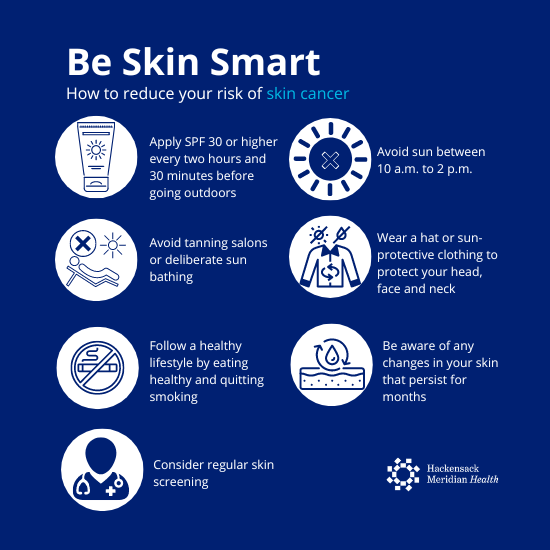 Be Skin Smart

How to reduce your risk of skin cancer

Apply SPF 30 or higher every two hours and 30 minutes before going outdoors

Avoid sun between 10 a.m. to 2 p.m.

Avoid tanning salons or deliberate sun bathing

Wear a hat or sun-protective clothing to protect your head, face and neck

Follow a healthy lifestyle by eating healthy and quitting smoking

Be aware of any changes in your skin that persist for months

Consider regular skin screening

Hackensack Meridian Health