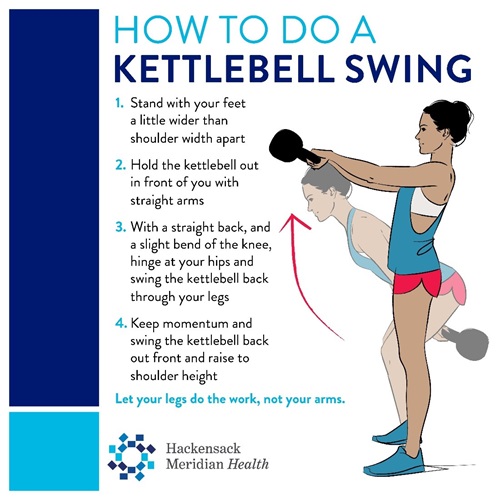 HOW TO DO A
KETTLEBELL SWING

1. Stand with your feet a little wider than shoulder width apart

2. Hold the kettlebell out in front of you with straight arms

3. With a straight back, and a slight bend of the knee, hinge at your hips and swing the kettlebell back through your legs

4. Keep momentum and swing the kettlebell back out front and raise to shoulder height

Let your legs do the work, not your arms.

Hackensack
Meridian Health